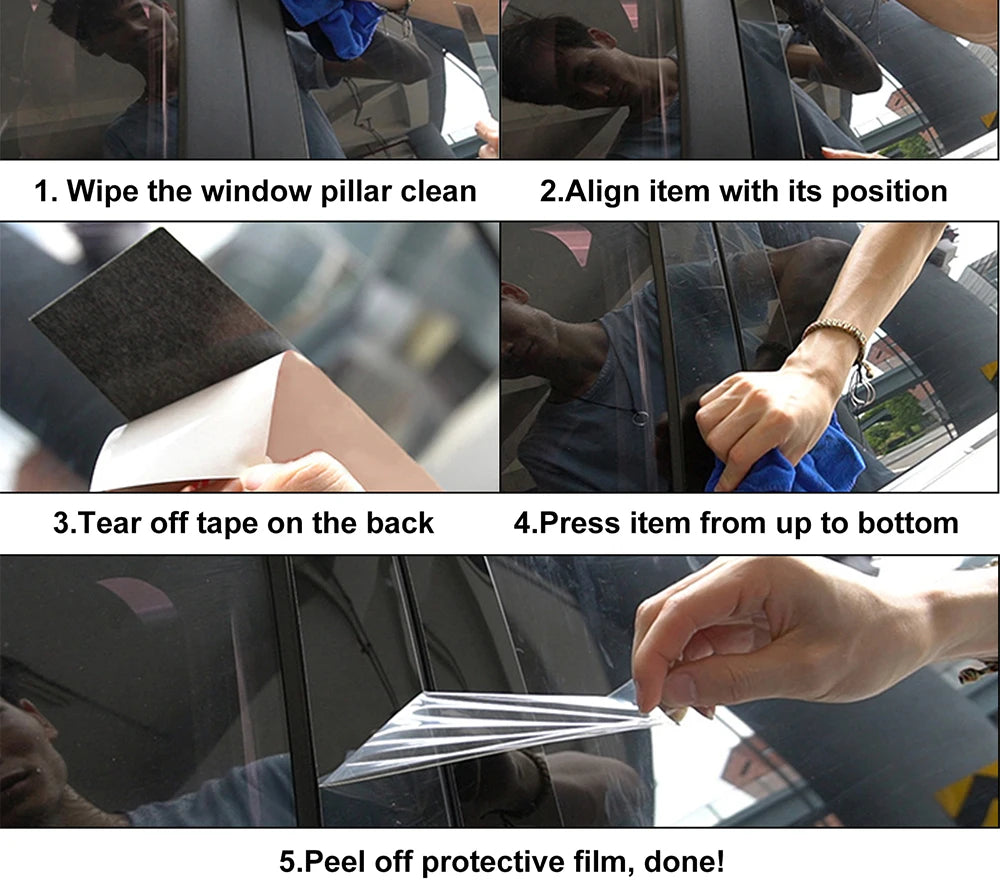 1. Wipe the window pillar clean

2.Align item with its position

3.Tear off tape on the back

4.Press item from up to bottom

5.Peel off protective film, done!